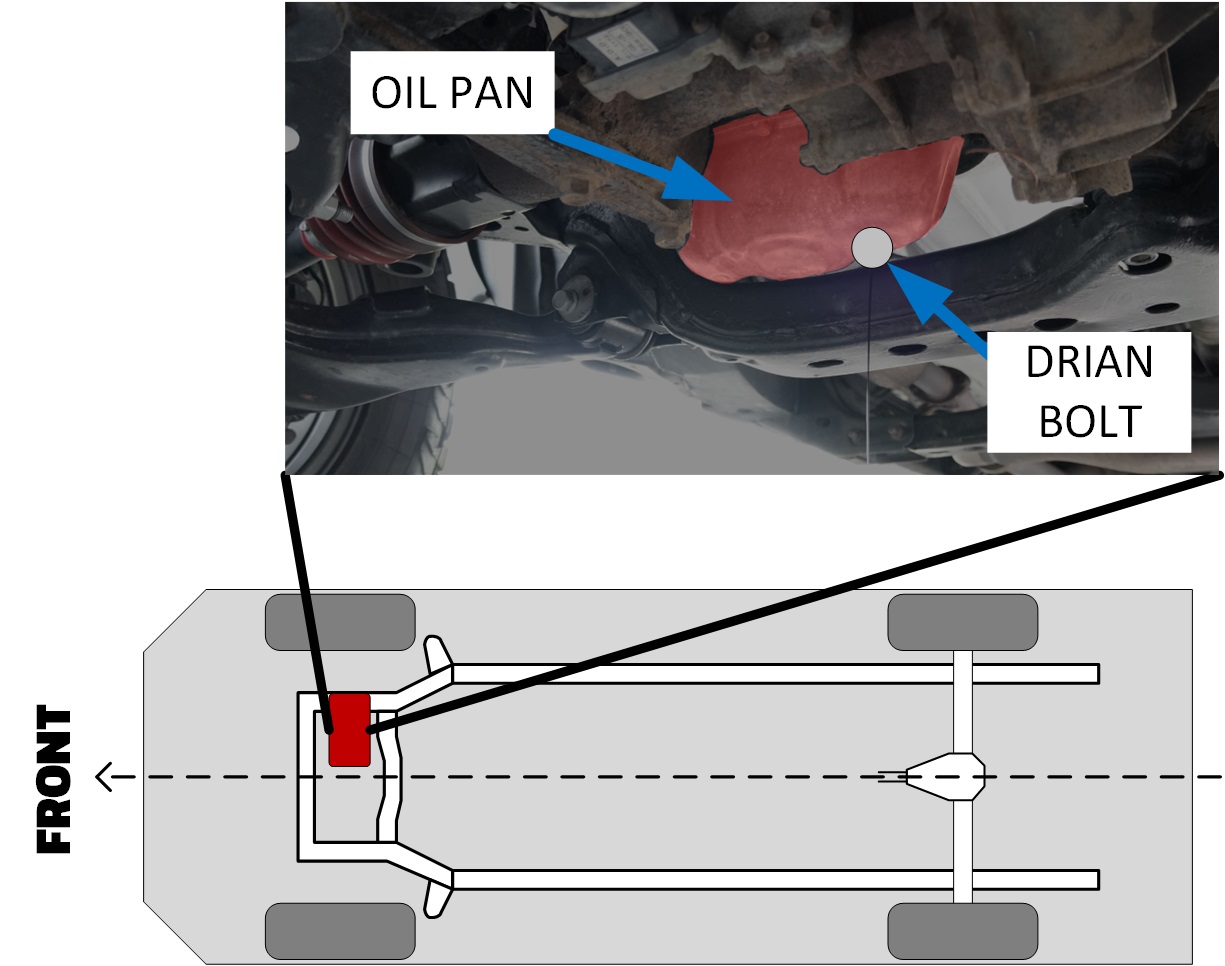 OIL PAN

DRIAN BOLT

FRONT