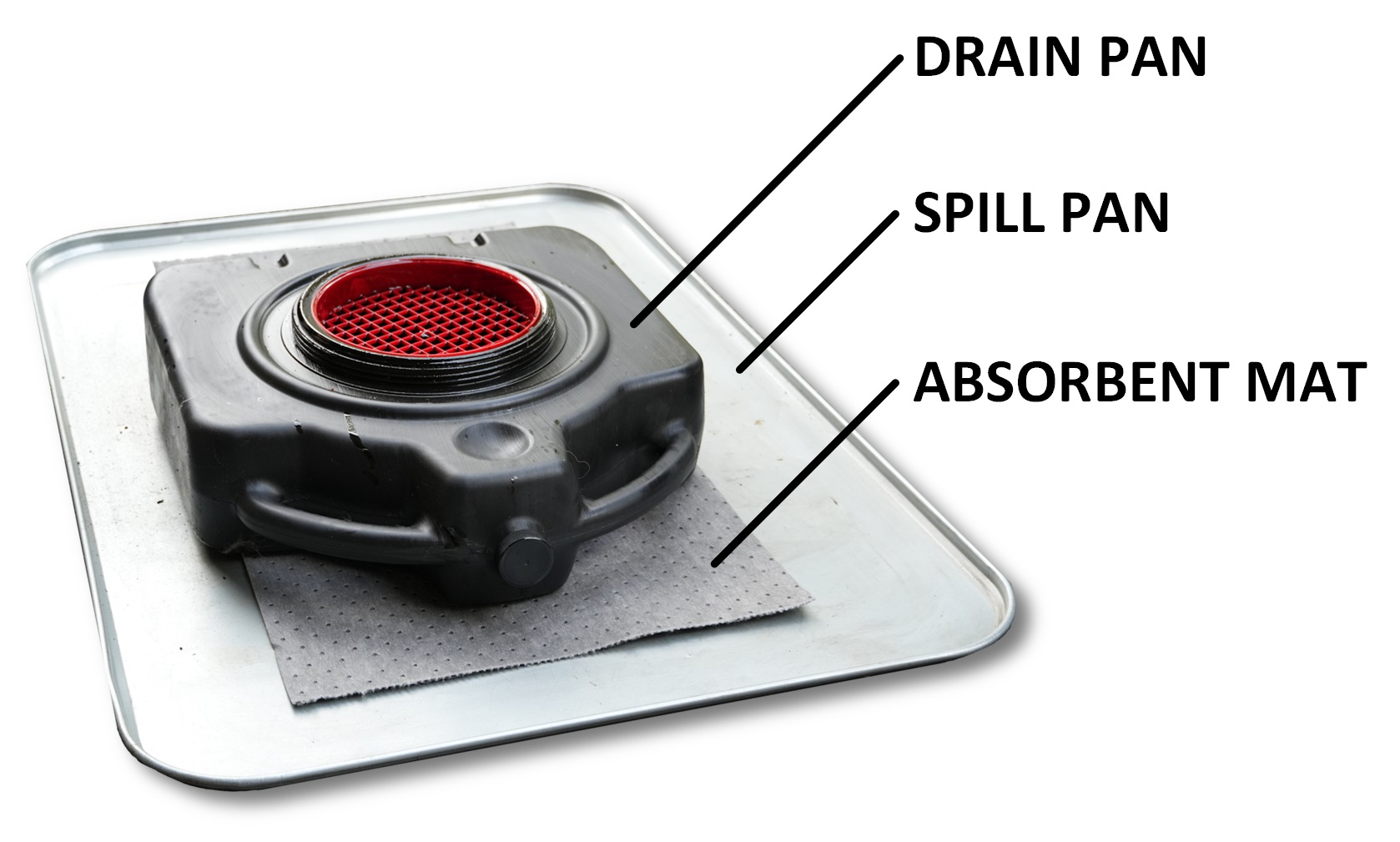 DRAIN PAN
SPILL PAN
ABSORBENT MAT